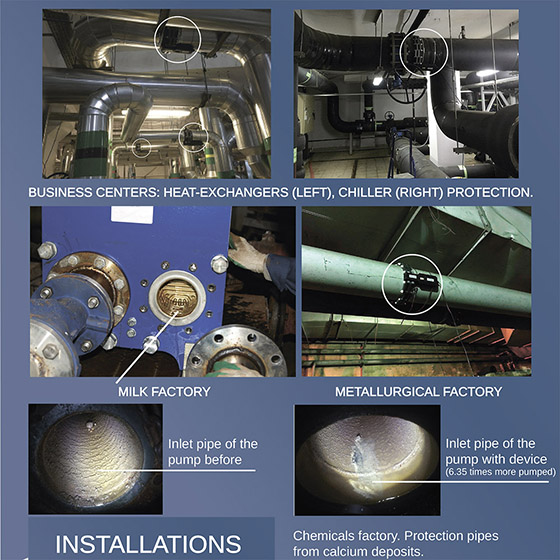 BUSINESS CENTERS: HEAT-EXCHANGERS (LEFT), CHILLER (RIGHT) PROTECTION.

MILK FACTORY

METALLURGICAL FACTORY

Inlet pipe of the pump before

Inlet pipe of the pump with device
(6.35 times more pumped)

INSTALLATIONS

Chemicals factory. Protection pipes from calcium deposits.