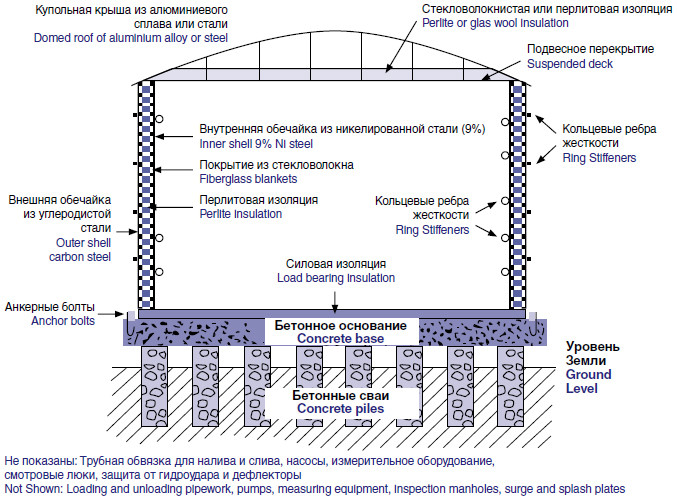 Купольная крыша из алюминиевого сплава или стали
Domed roof of aluminium alloy or steel

Стекловолокнистая или перлитовая изоляция
Perlite or glas wool insulation

Подвесное перекрытие
Suspended deck

Внутренняя обечайка из никелированной стали (9%)
Inner shell 9% Ni steel

Кольцевые ребра жесткости
Ring Stiffeners

Покрытие из стекловолокна
Fiberglass blankets

Внешняя обечайка из углеродистой стали
Outer shell carbon steel

Перлитовая изоляция
Perlite insulation

Кольцевые ребра жесткости
Ring Stiffeners

Силовая изоляция
Load bearing insulation

Анкерные болты
Anchor bolts

Бетонное основание
Concrete base

Уровень Земли
Ground Level

Бетонные сваи
Concrete piles

Не показаны: Трубная обвязка для налива и слива, насосы, измерительное оборудование, смотровые люки, защита от гидроудара и дефлекторы
Not Shown: Loading and unloading pipework, pumps, measuring equipment, inspection manholes, surge and splash plates