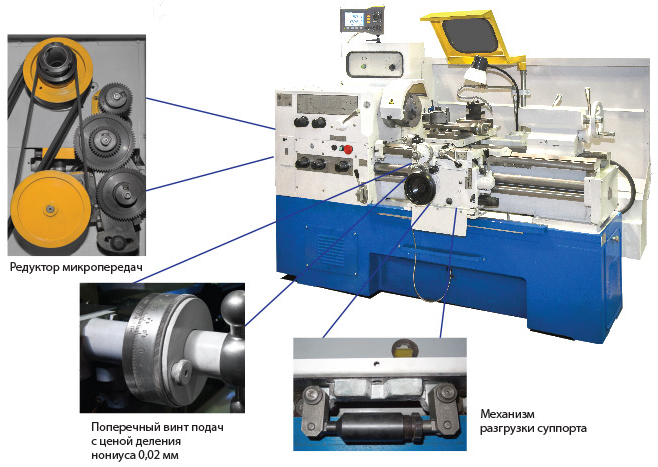 Редуктор микропередач

Поперечный винт подач с ценой деления нониуса 0,02 мм

Механизм разгрузки суппорта