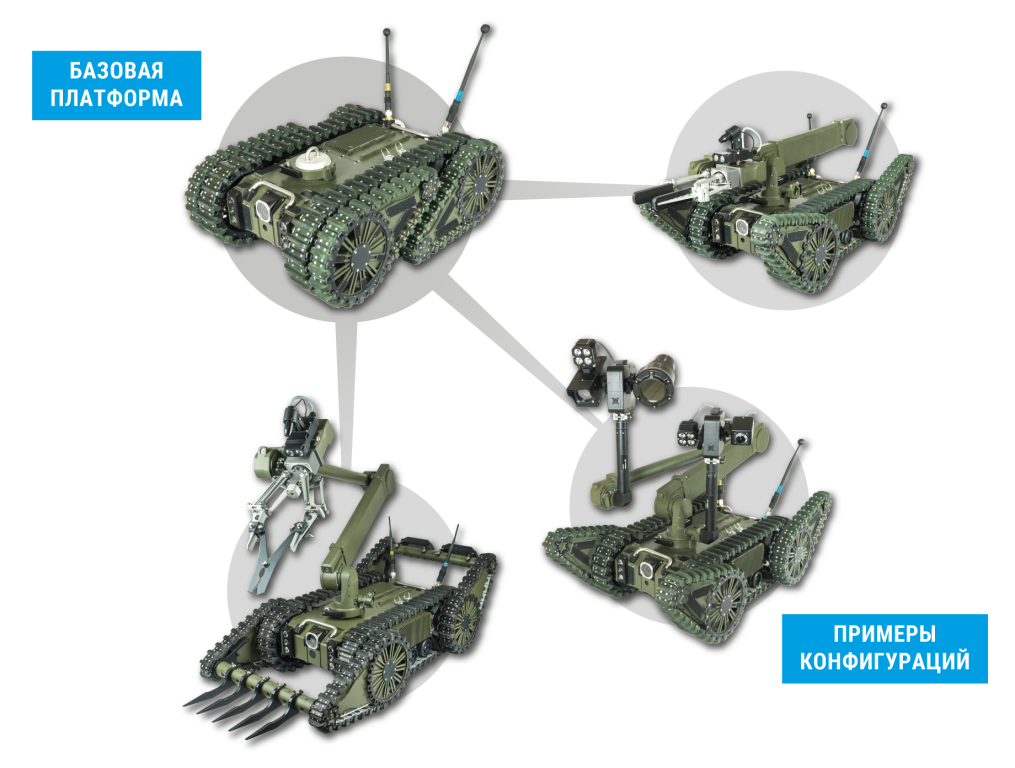 БАЗОВАЯ ПЛАТФОРМА

ПРИМЕРЫ КОНФИГУРАЦИЙ