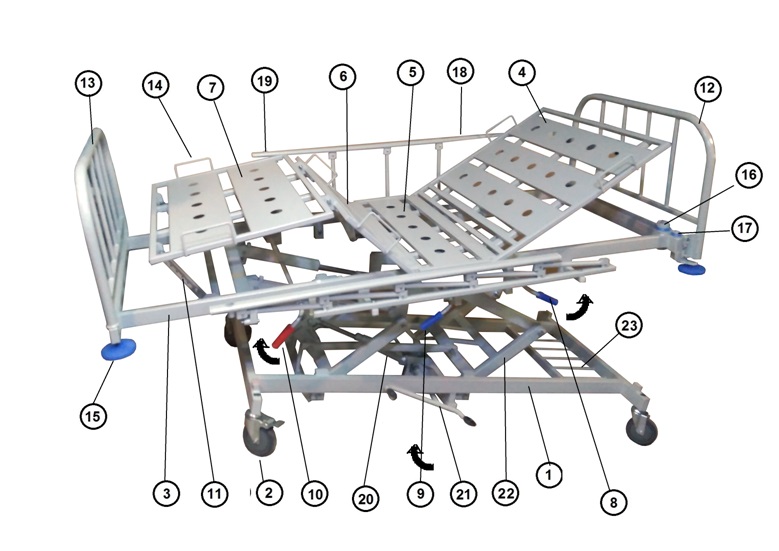 13
14
7
19
6
5
18
4
12
16
17
23
15
3
11
2
10
20
9
21
22
1
8