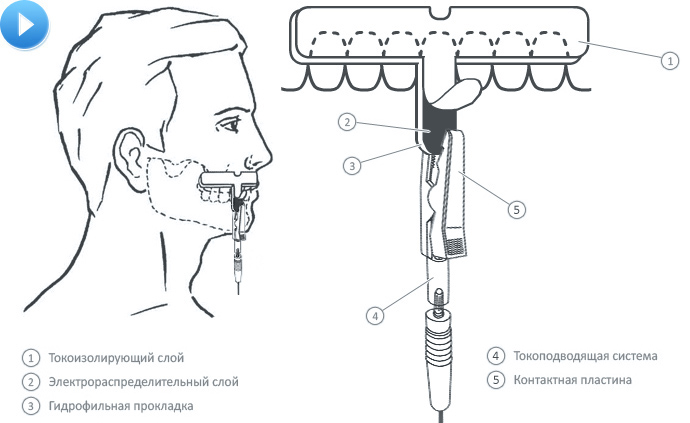 1
2
3
5
4

1 Токоизолирующий слой
2 Электрораспределительный слой
3 Гидрофильная прокладка

4 Токоподводящая система
5 Контактная пластина