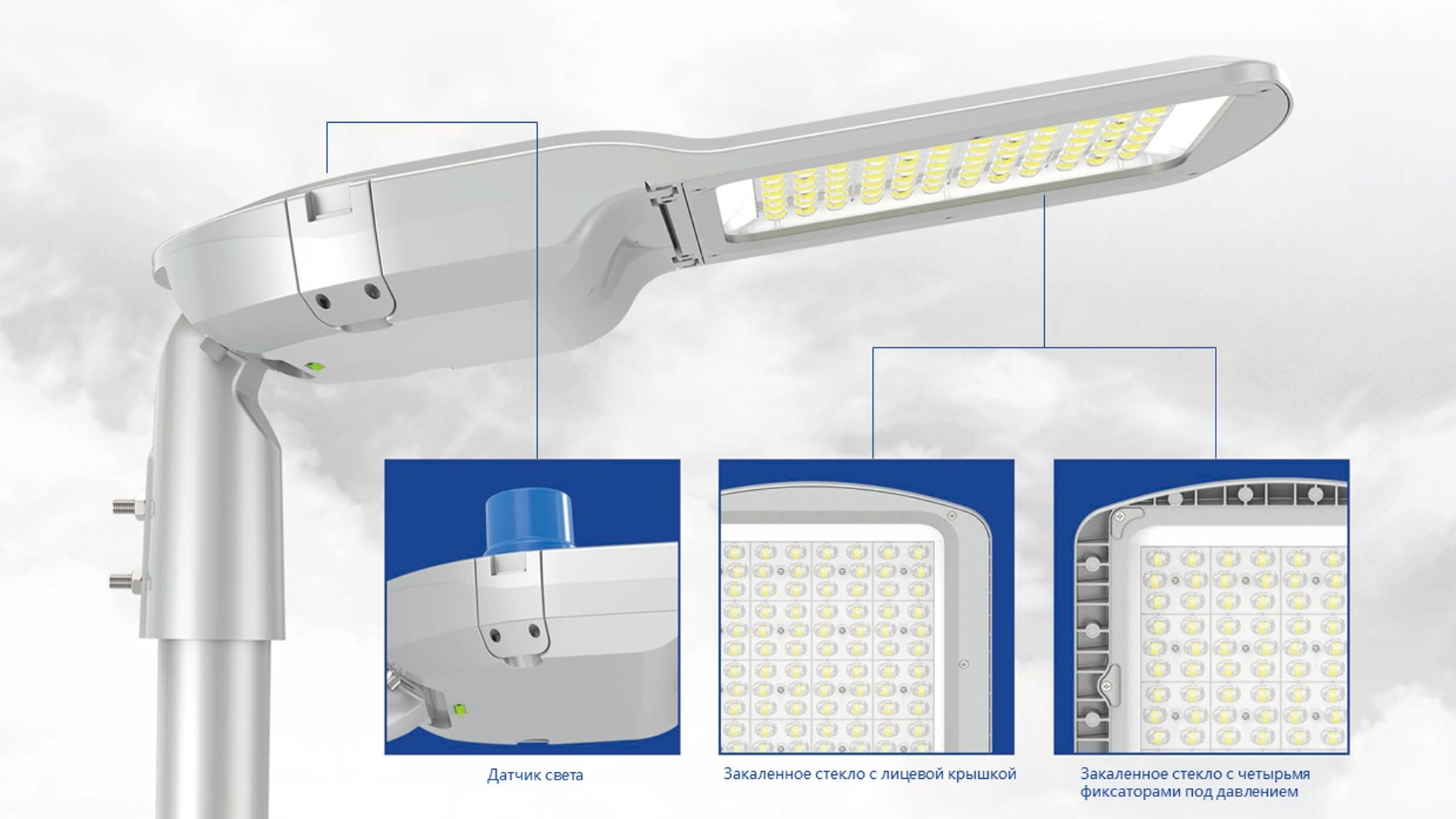 Датчик света

Закаленное стекло с лицевой крышкой

Закаленное стекло с четырьмя фиксаторами под давлением