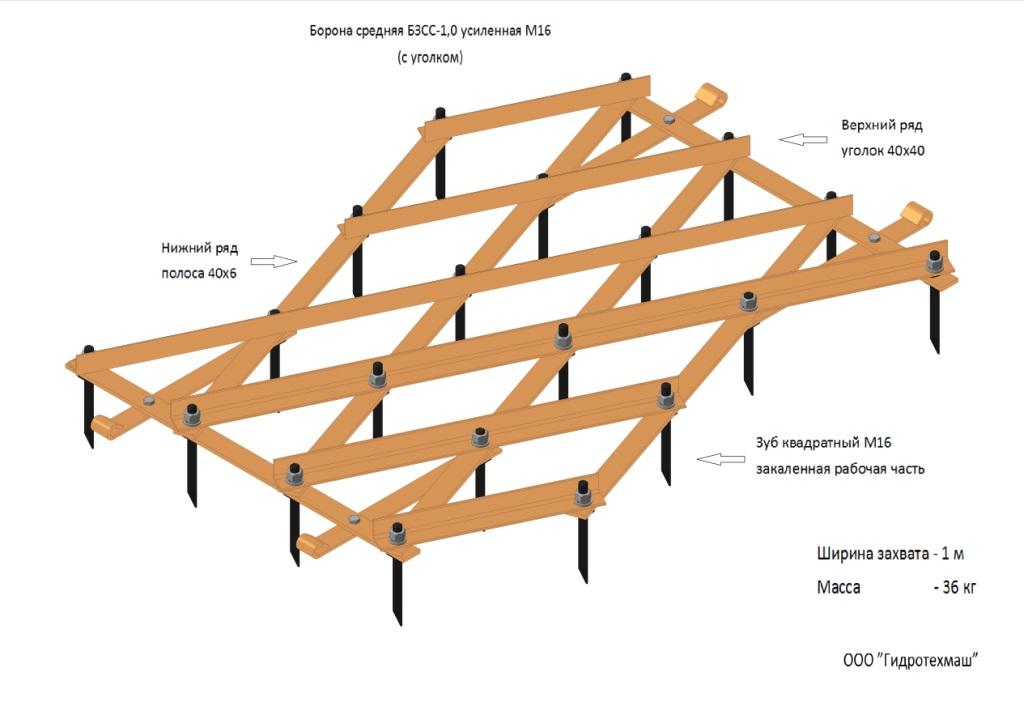 Борона средняя БЗСС-1,0 усиленная М16
(с уголком)

Верхний ряд
уголок 40х40

Нижний ряд
полоса 40х6

Зуб квадратный М16
закаленная рабочая часть

Ширина захвата - 1 м

Масса - 36 кг

ООО "Гидротехмаш"